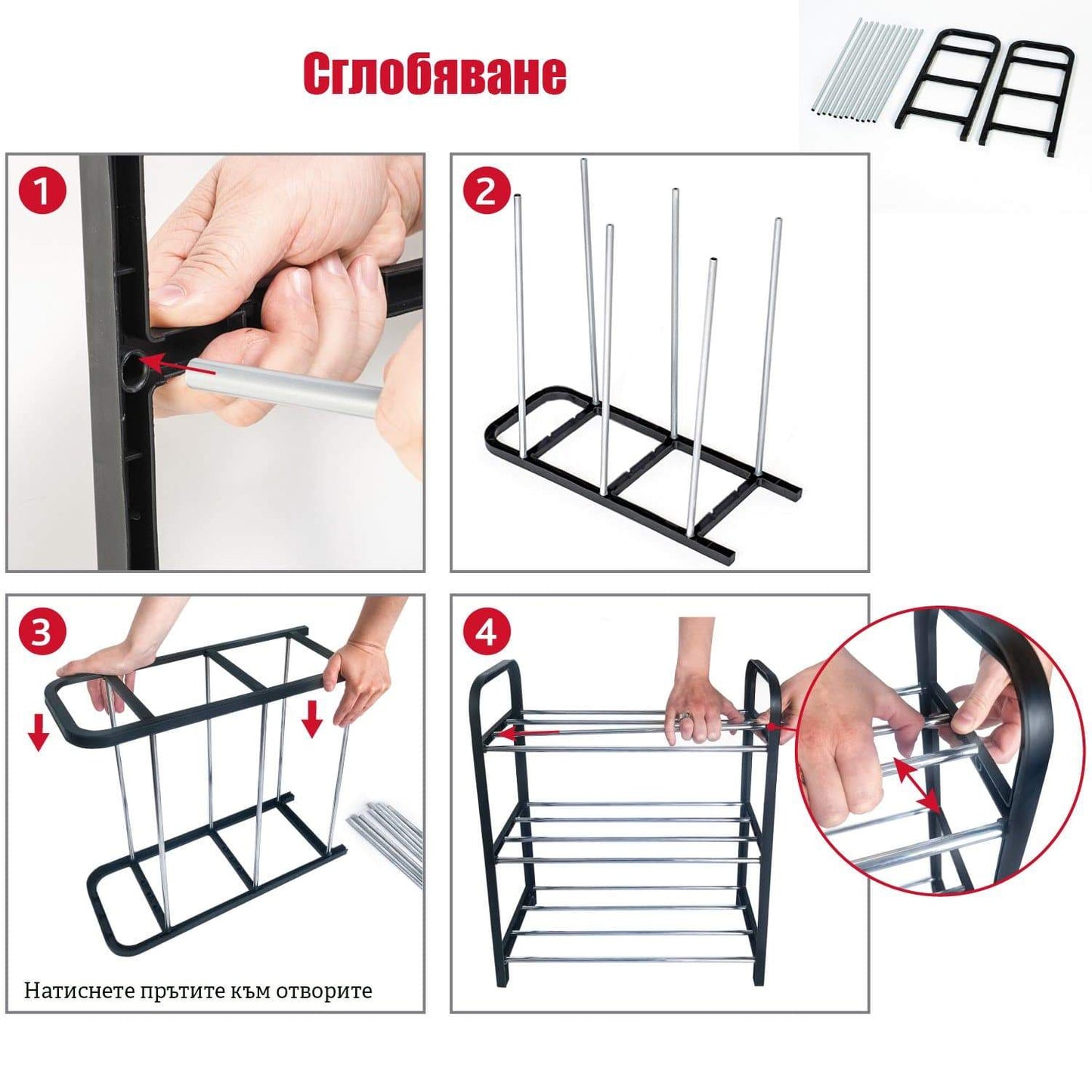 Сглобяване

1

2

3

Натиснете прътите към отворите

4