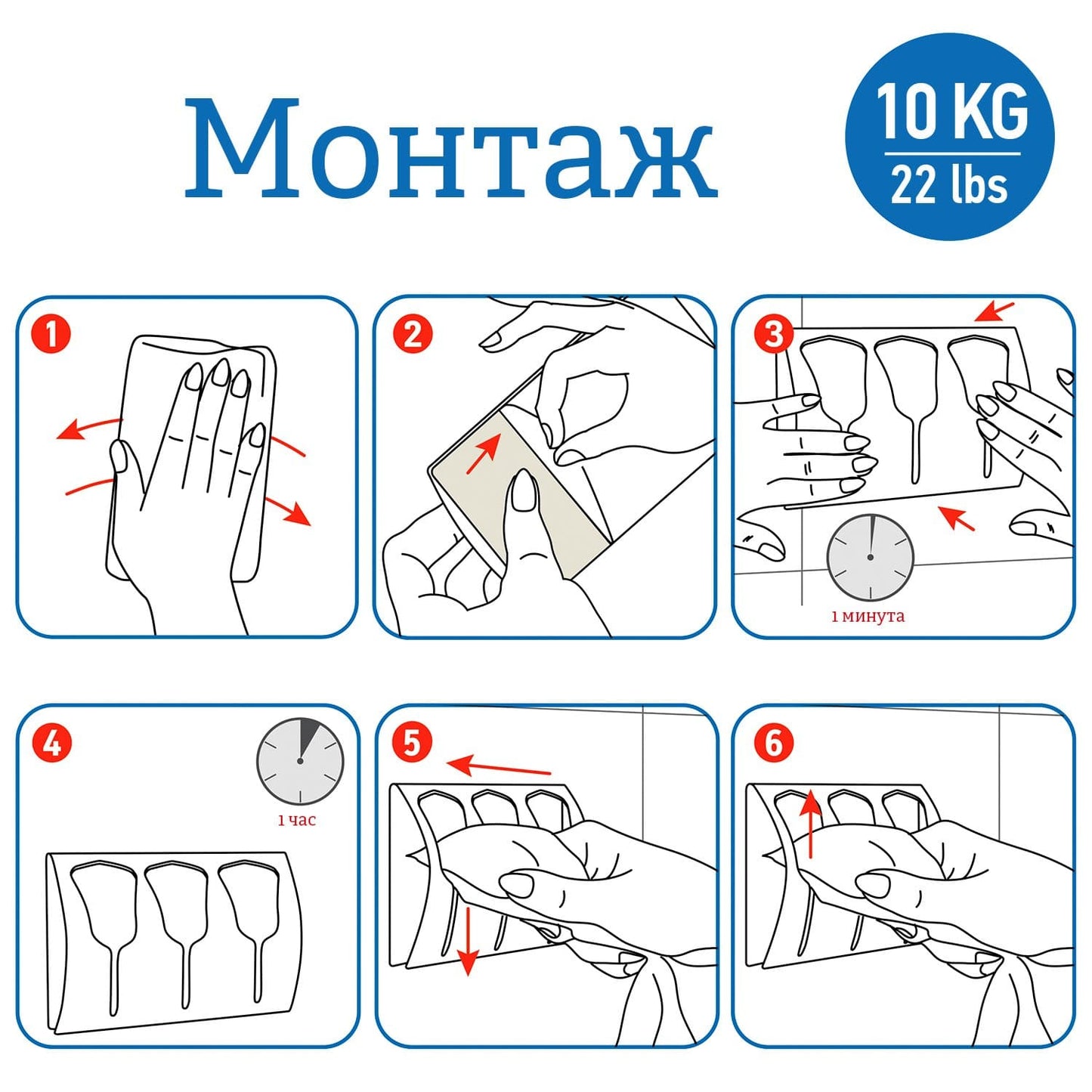 Монтаж

10 KG
22 lbs

1

2

3

1 минута

4

1 час

5

6