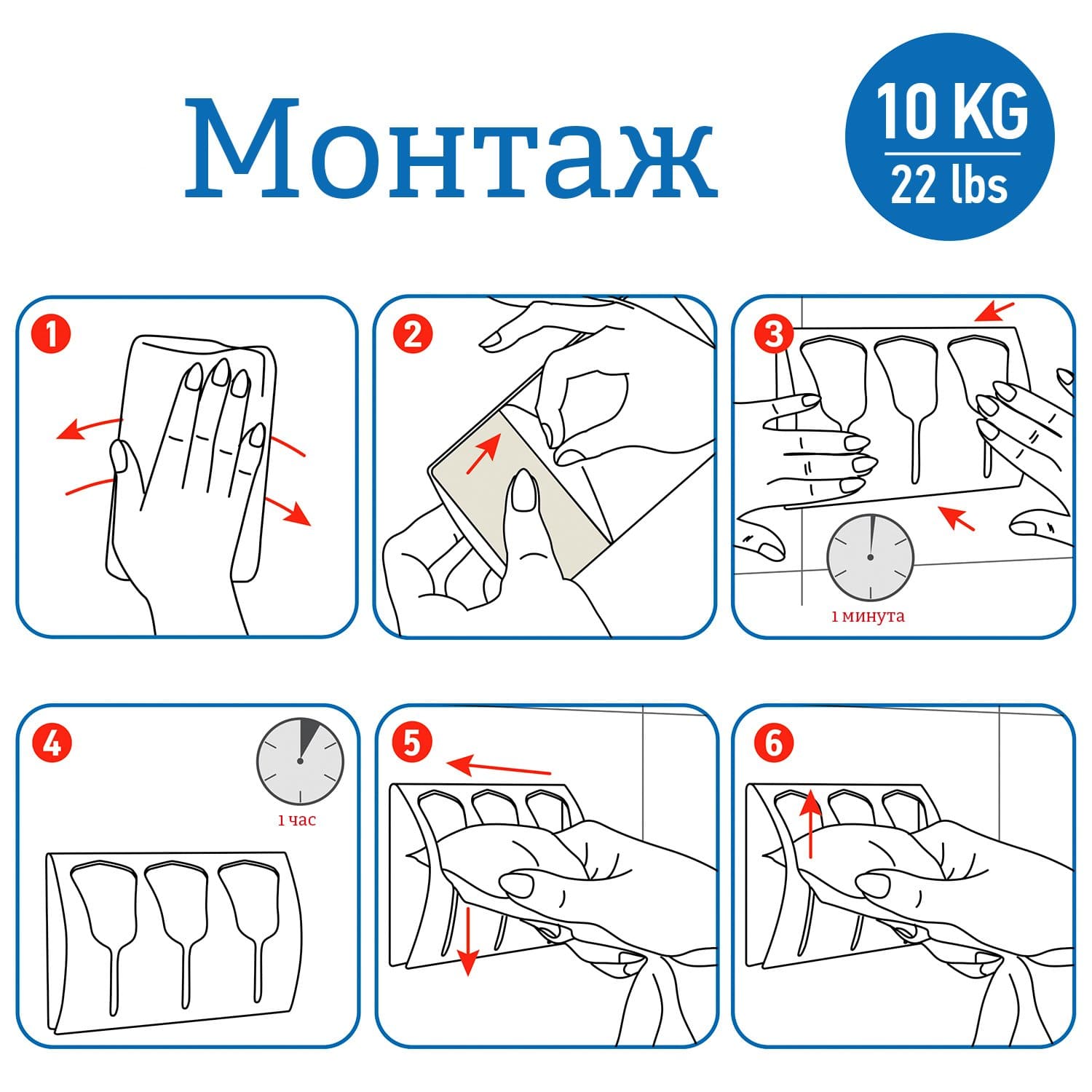 Монтаж

10 KG
22 lbs

1

2

3

1 минута

4

1 час

5

6