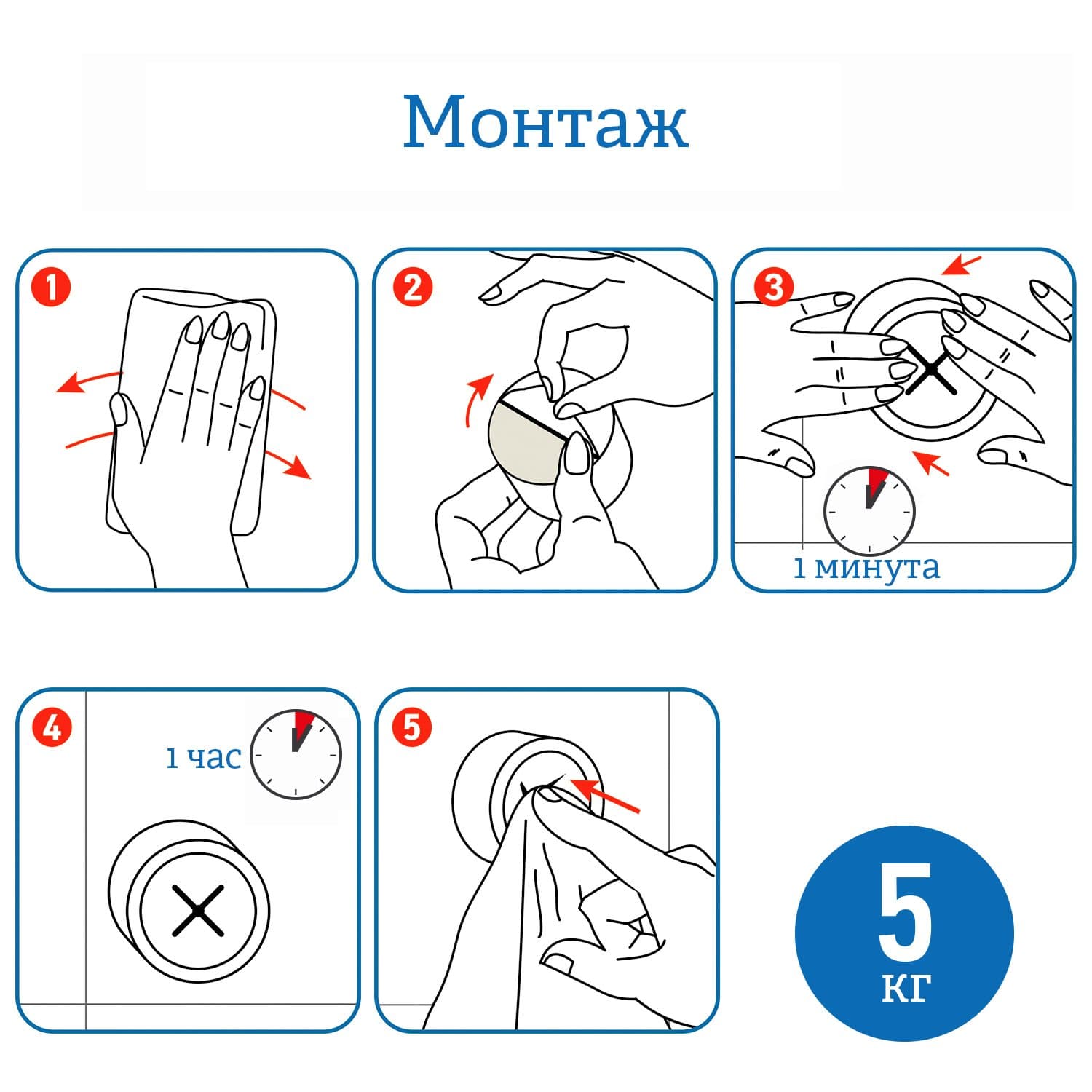 Монтаж

1

2

3

1 минута

4

1 час

5

5
кг