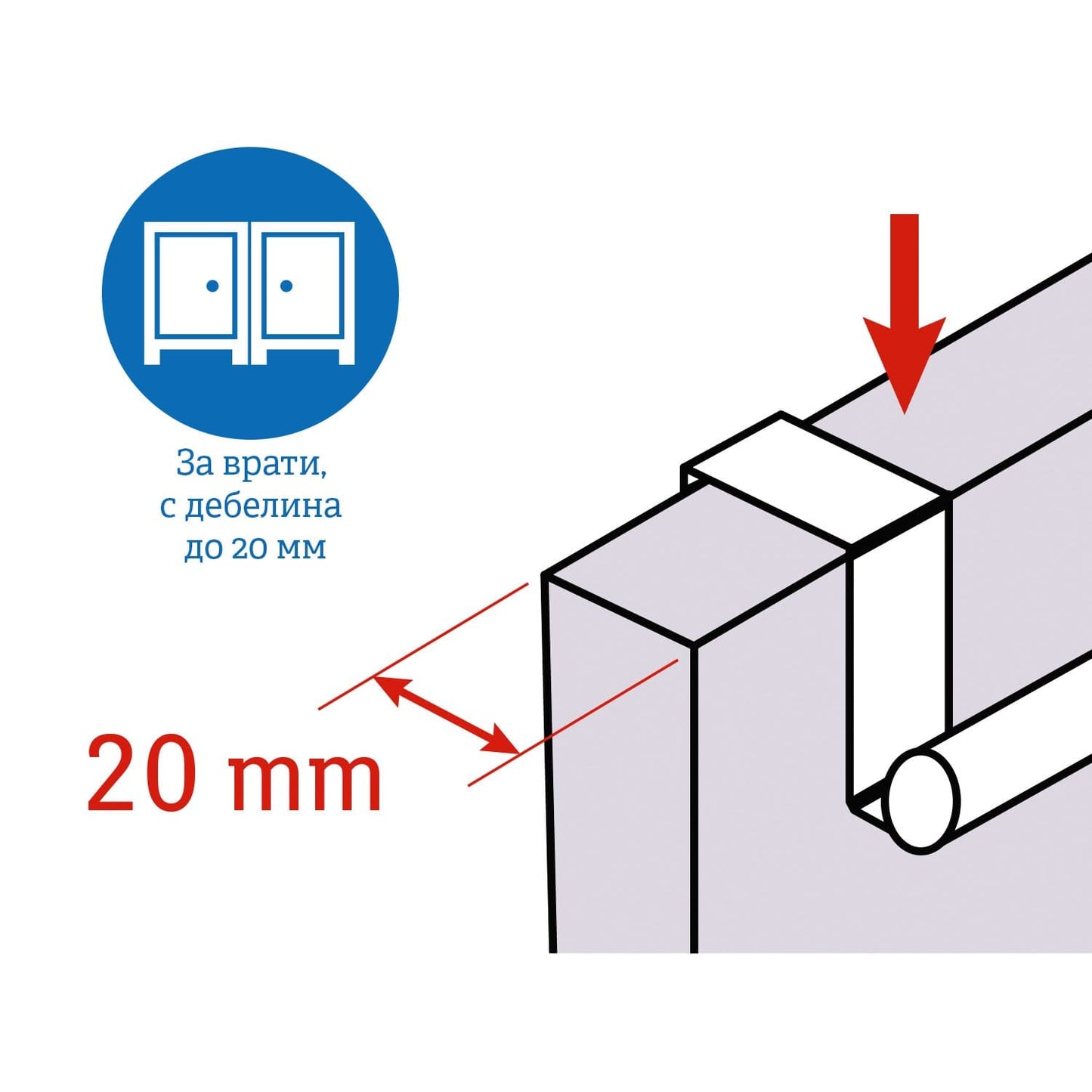 За врати,
с дебелина
до 20 мм

20 mm