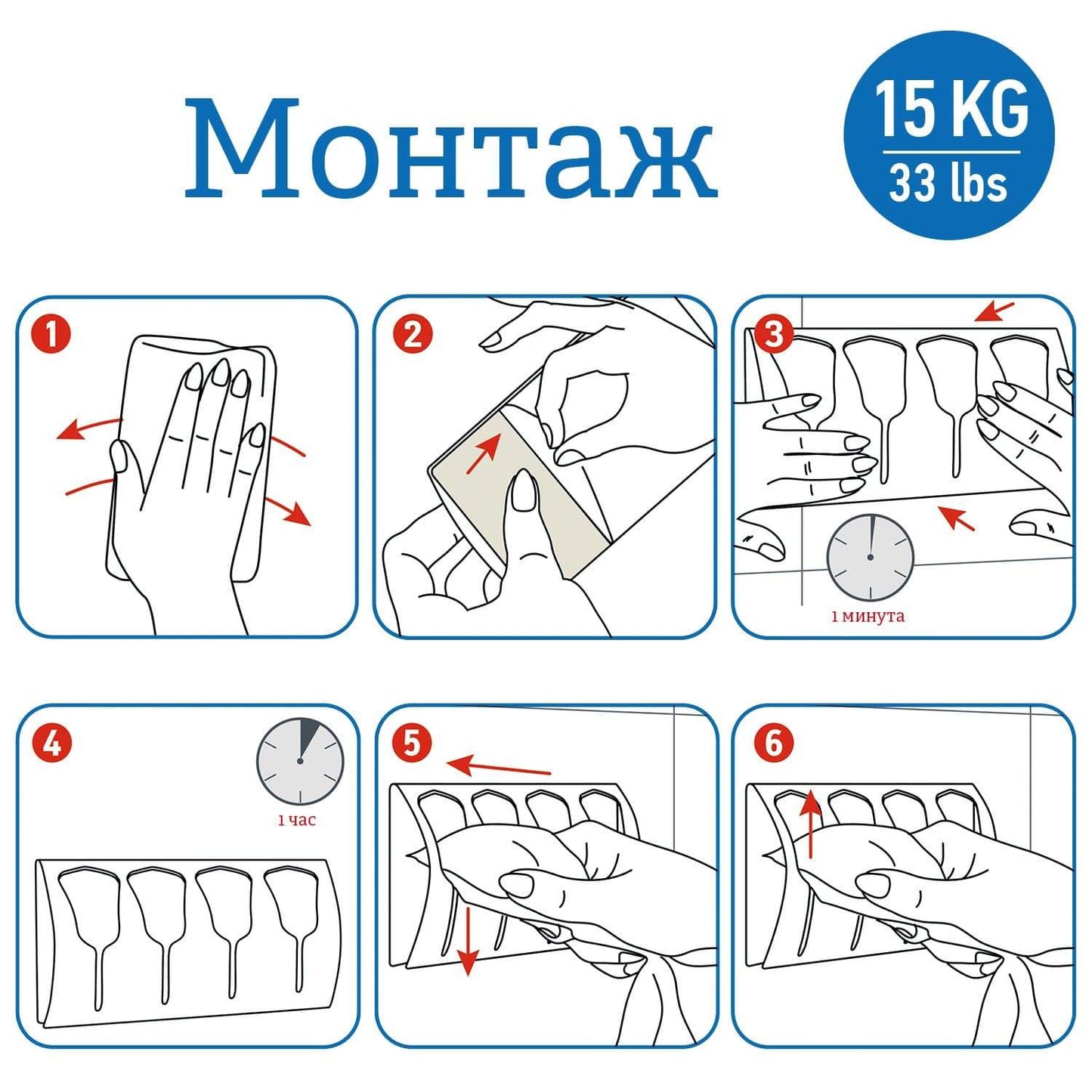 Монтаж

15 KG
33 lbs

1

2

3

1 минута

4

1 час

5

6