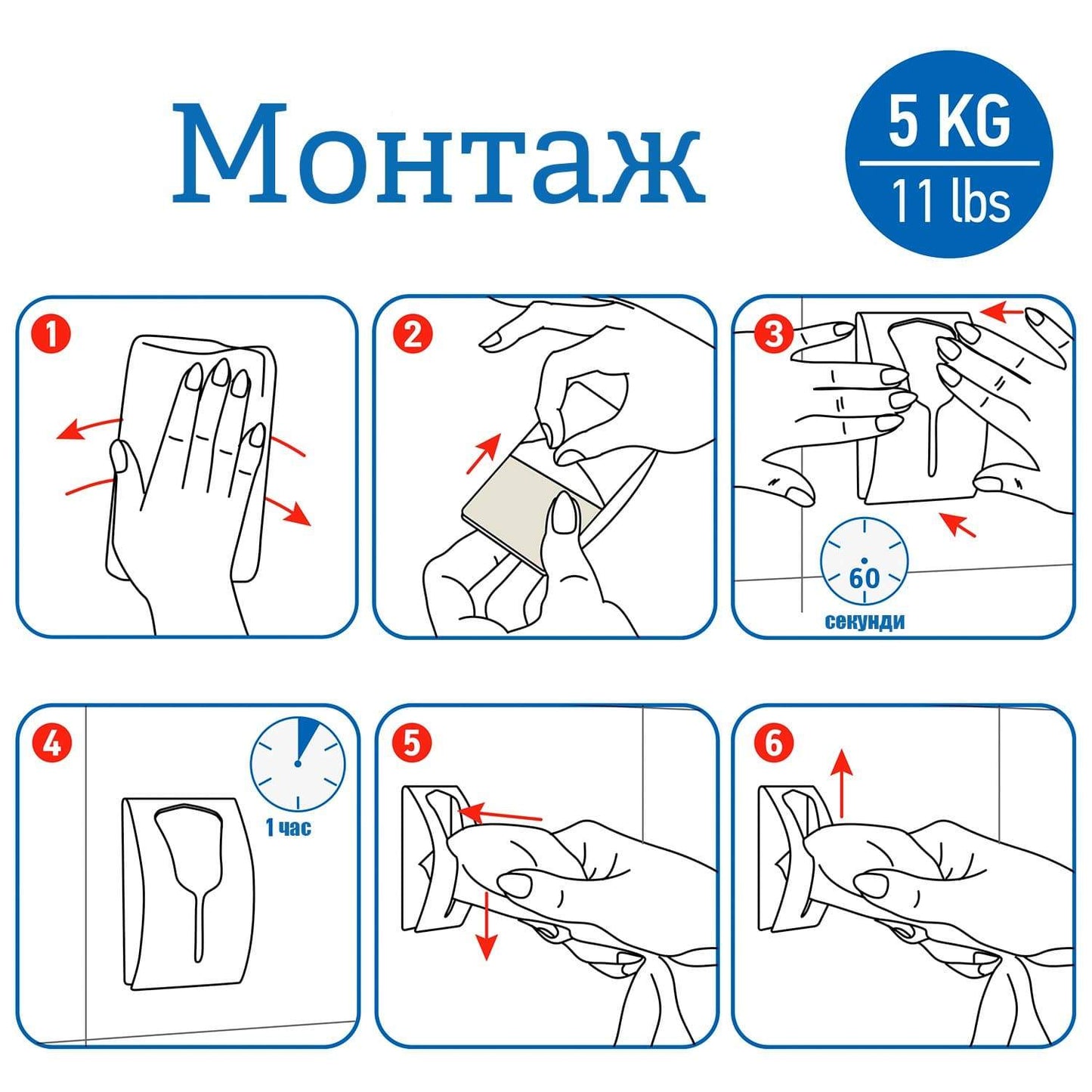 Монтаж

5 KG
11 lbs

1

2

3

60
секунди

4

1 час

5

6