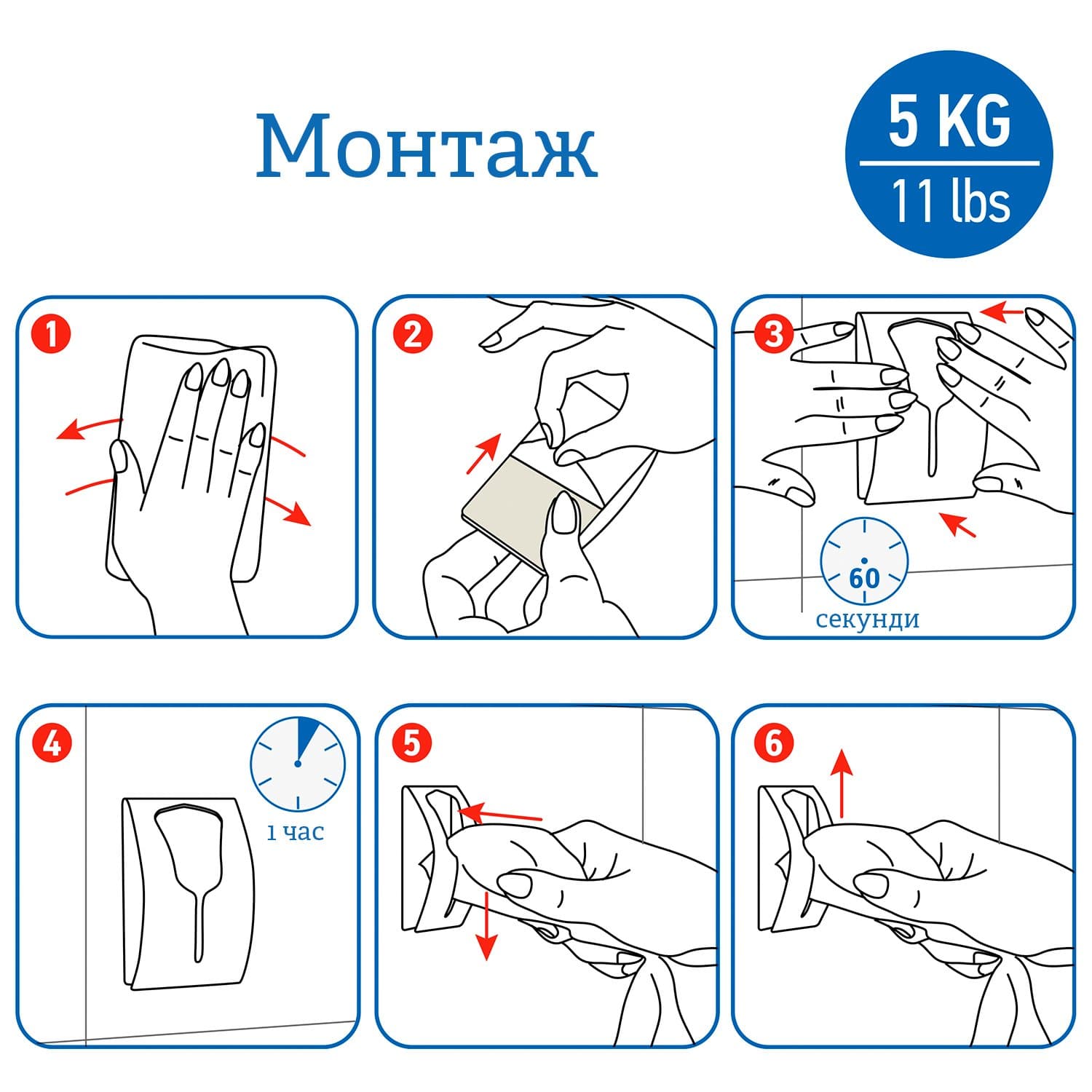 Монтаж

5 KG
11 lbs

1

2

3

60
секунди

4

1 час

5

6