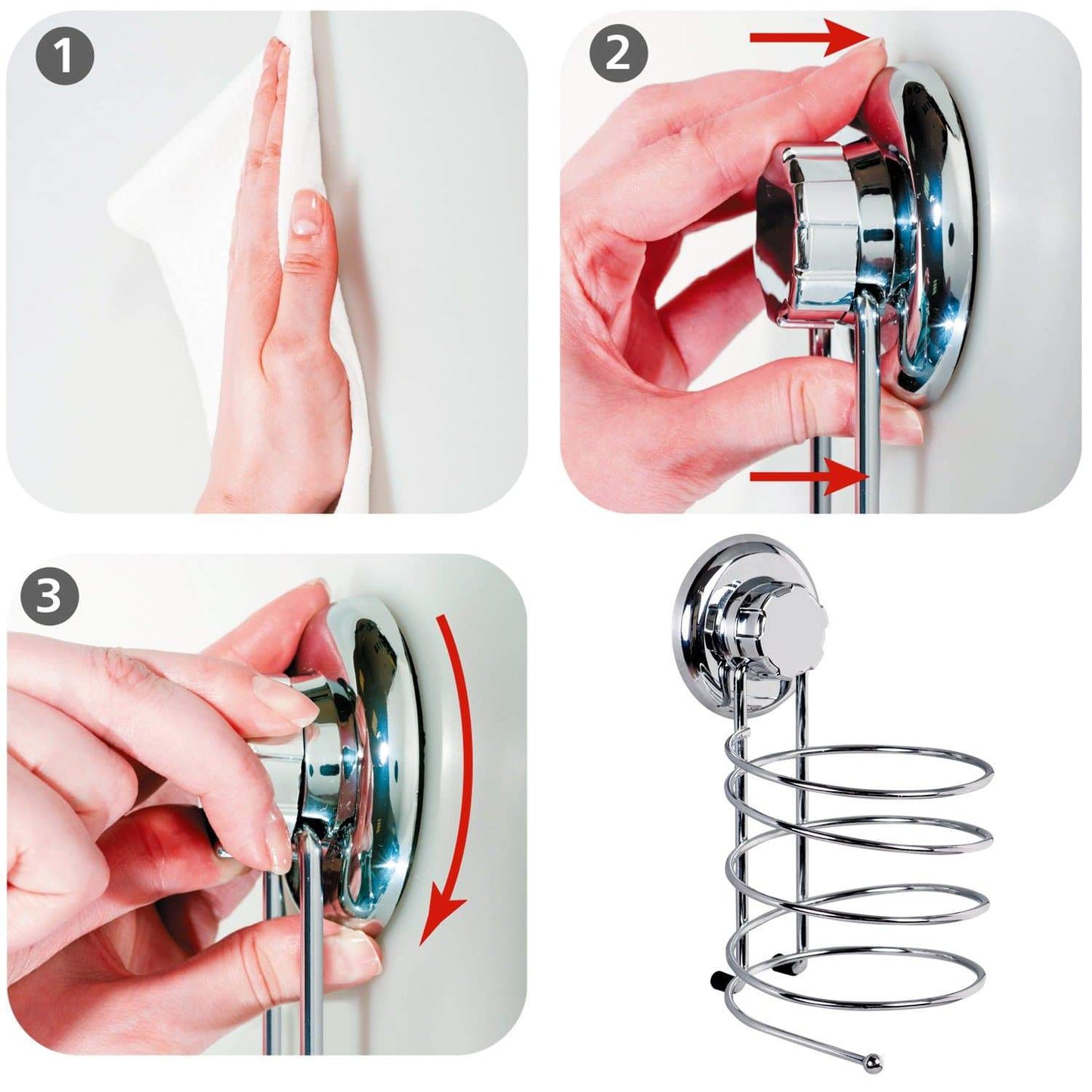 1

2

3