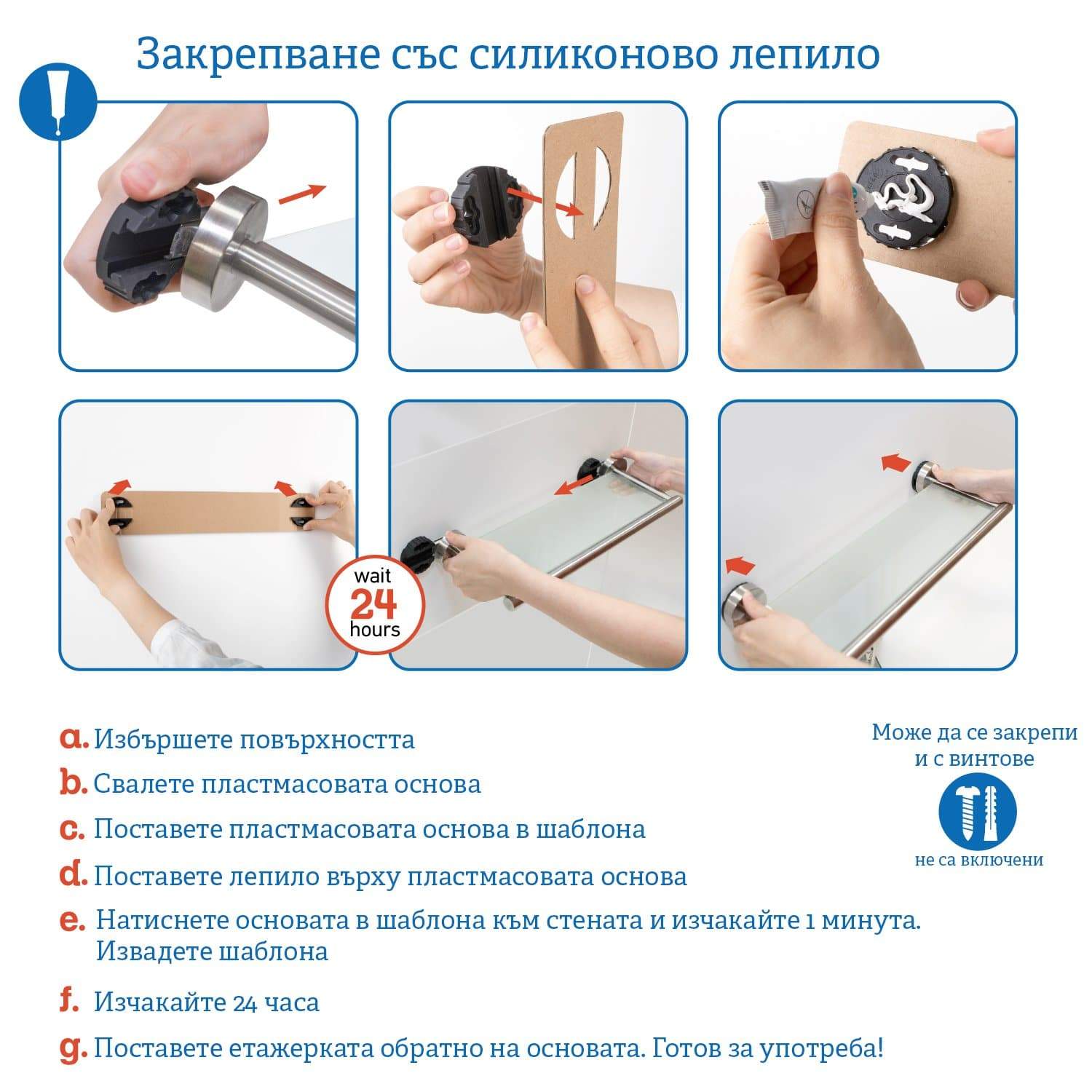 Закрепване със силиконово лепило

wait
24
hours

a. Избършете повърхността
b. Свалете пластмасовата основа
c. Поставете пластмасовата основа в шаблона
d. Поставете лепило върху пластмасовата основа
e. Натиснете основата в шаблона към стената и изчакайте 1 минута. Извадете шаблона
f. Изчакайте 24 часа
g. Поставете етажерката обратно на основата. Готов за употреба!

Може да се закрепи и с винтове

не са включени