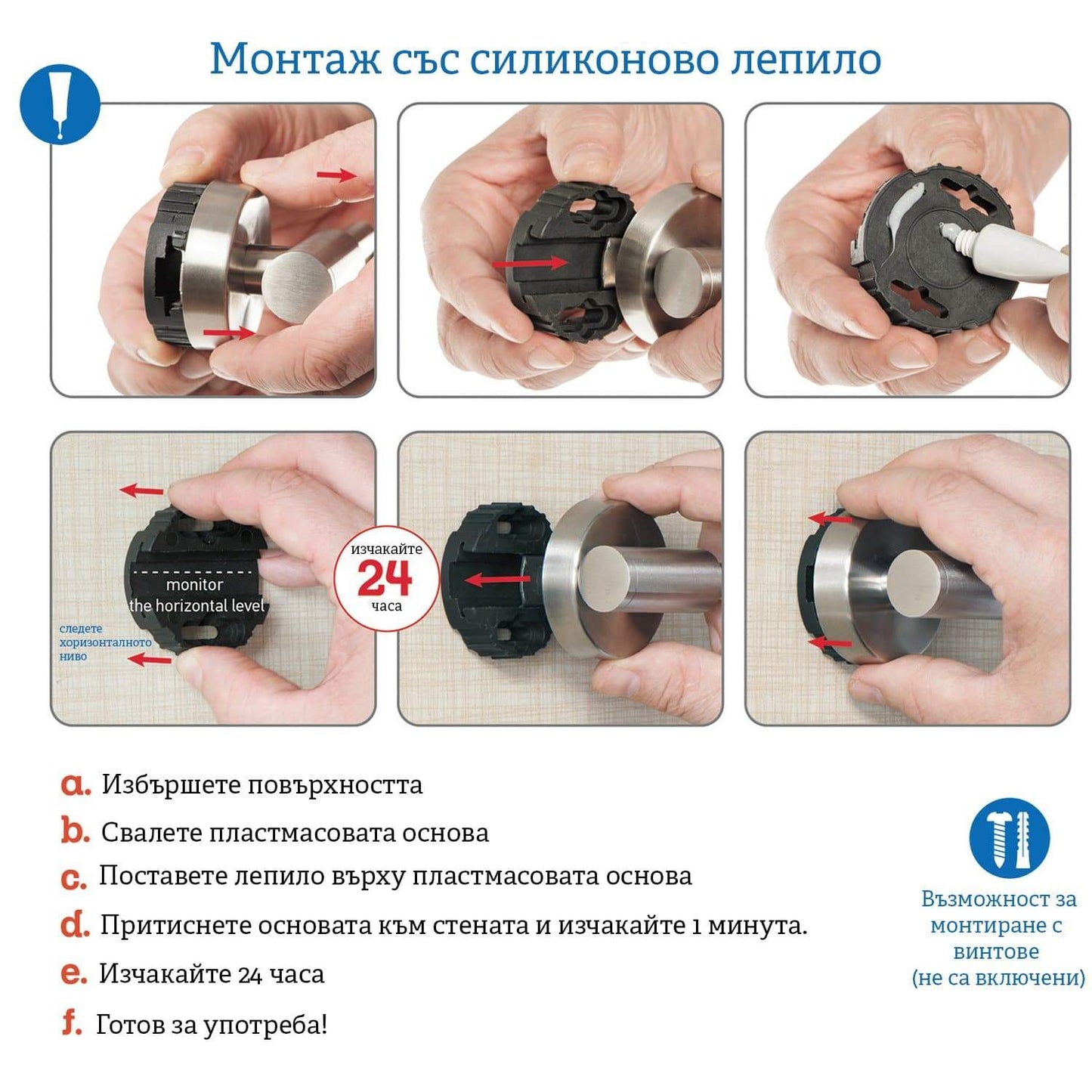 Монтаж със силиконово лепило

monitor
the horizontal level

следете
хоризонталното
ниво

изчакайте
24
часа

a. Избършете повърхността
b. Свалете пластмасовата основа
c. Поставете лепило върху пластмасовата основа
d. Притиснете основата към стената и изчакайте 1 минута.
e. Изчакайте 24 часа
f. Готов за употреба!

Възможност за монтиране с винтове (не са включени)