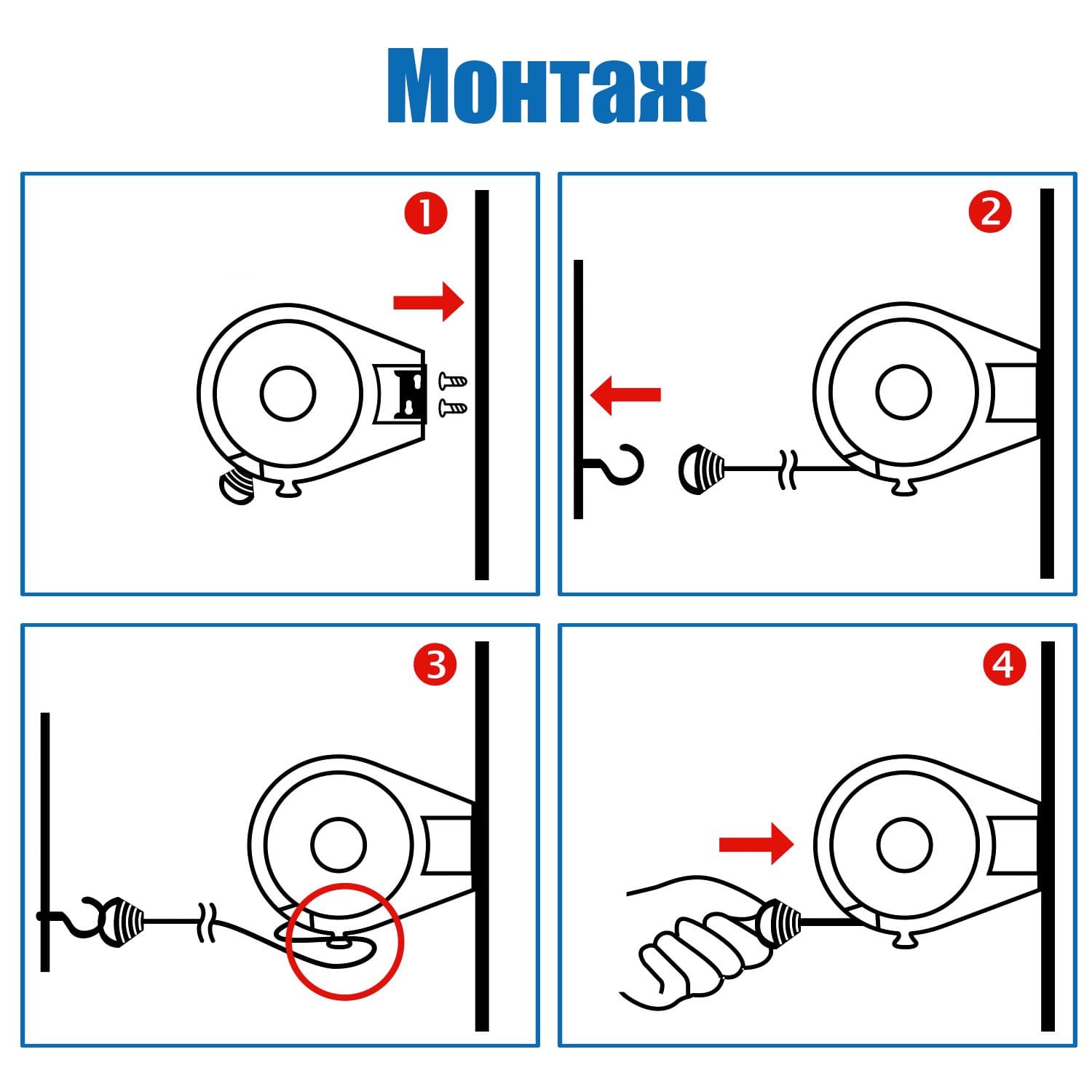 Монтаж

1

2

3

4