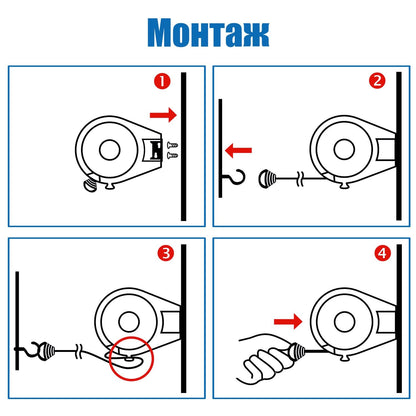 Монтаж

1

2

3

4