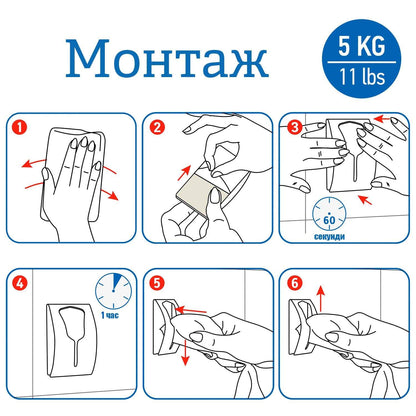 Монтаж

5 KG
11 lbs

1

2

3

60
секунди

4

1 час

5

6