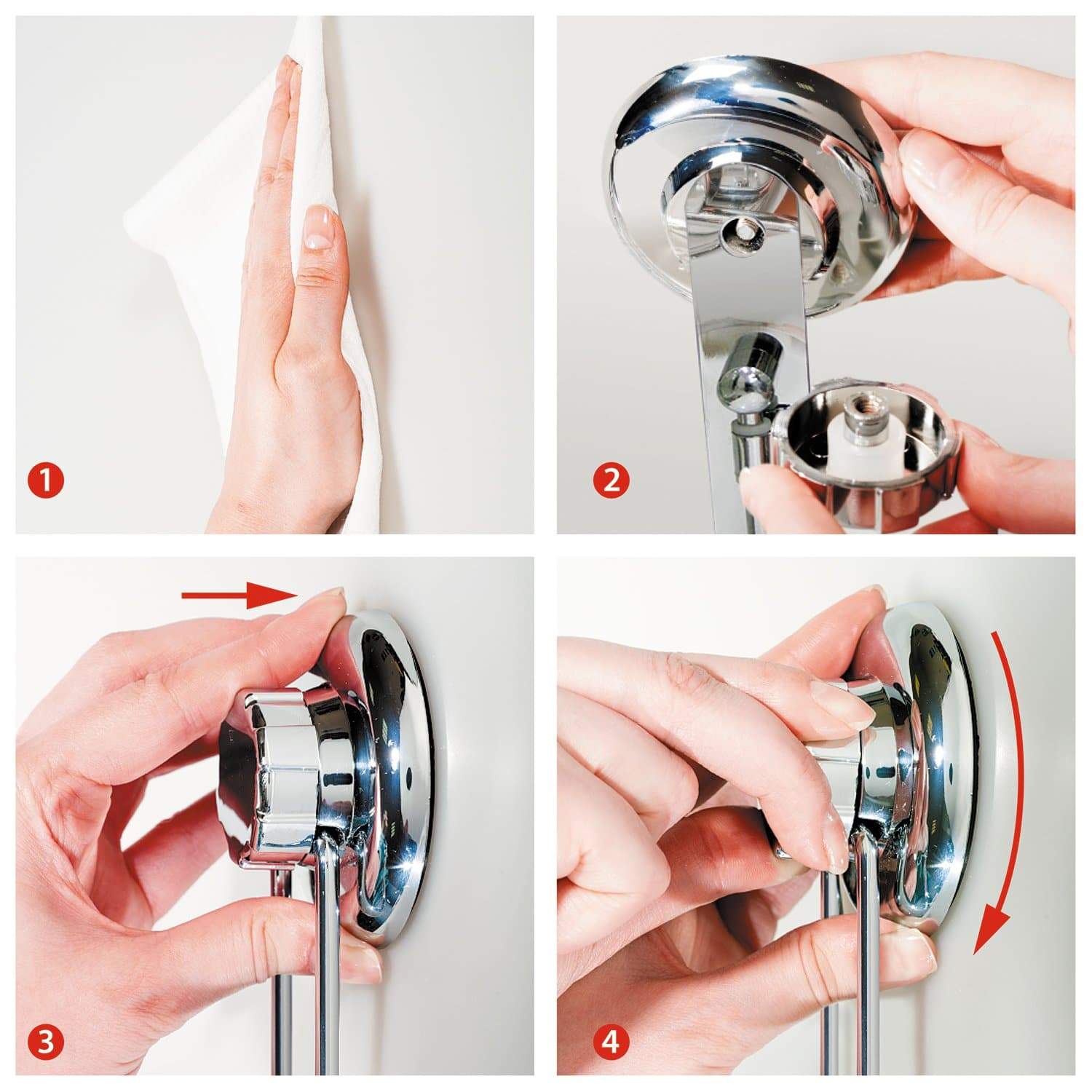 1

2

3

4