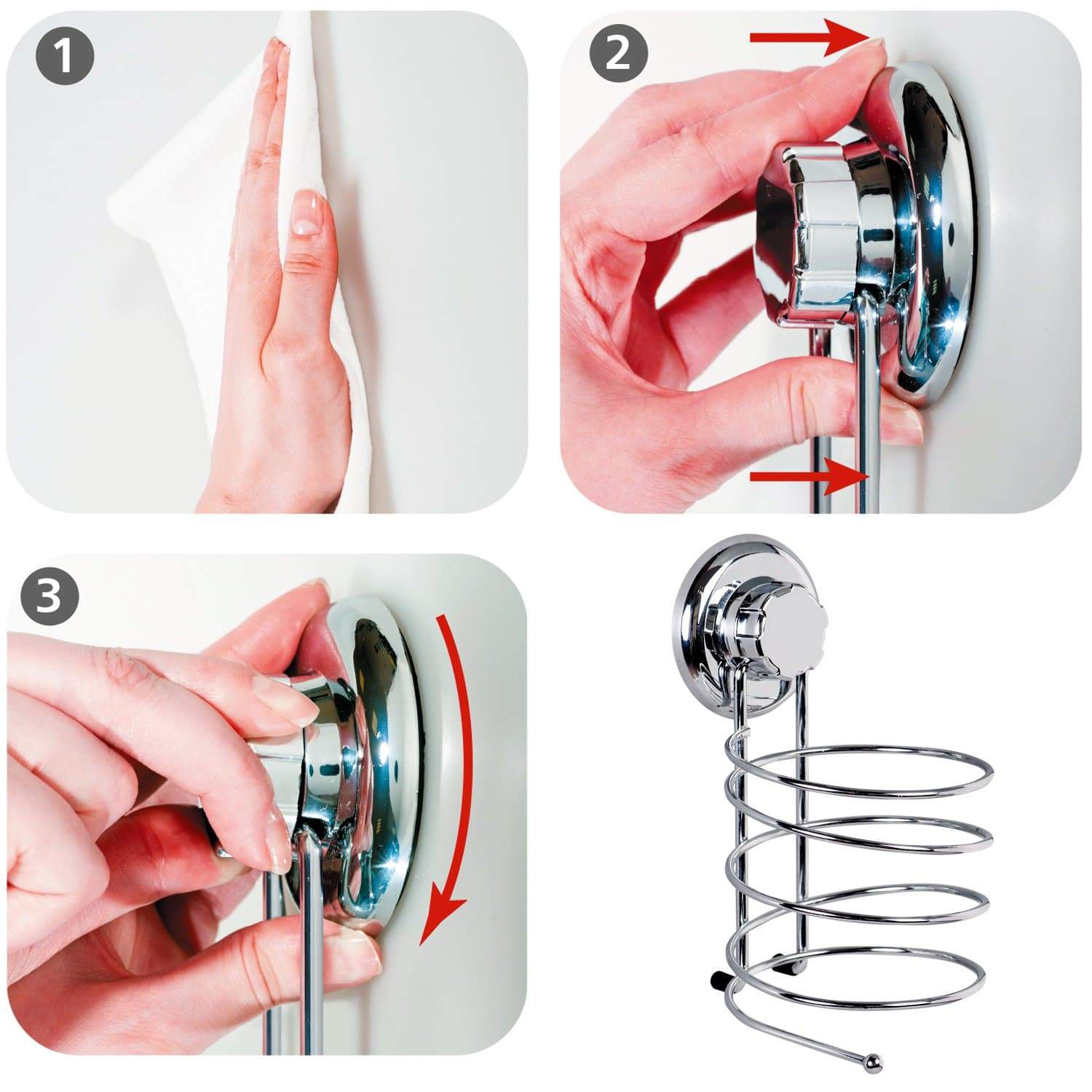 1

2

3