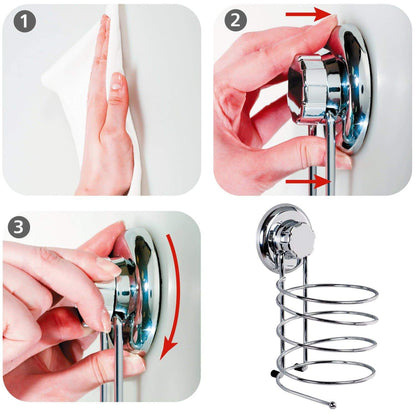 1

2

3