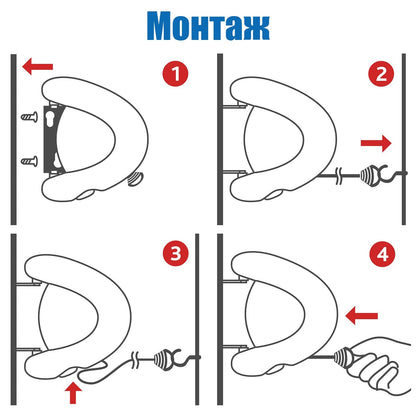 Монтаж

1

2

3

4